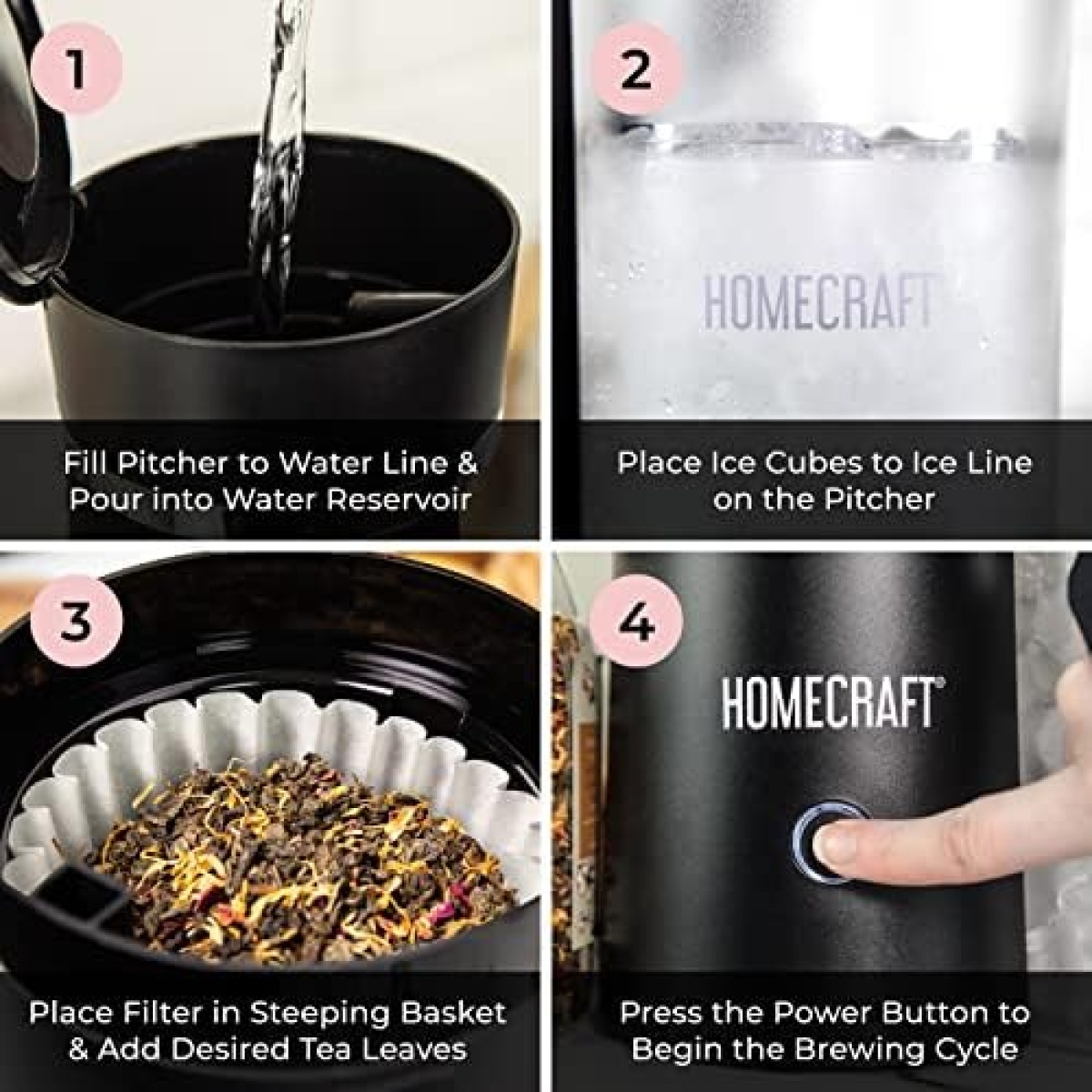 1

Fill Pitcher to Water Line & Pour into Water Reservoir

2

HOMECRAFT®

Place Ice Cubes to Ice Line on the Pitcher

3

Place Filter in Steeping Basket & Add Desired Tea Leaves

4

HOMECRAFT®

Press the Power Button to Begin the Brewing Cycle